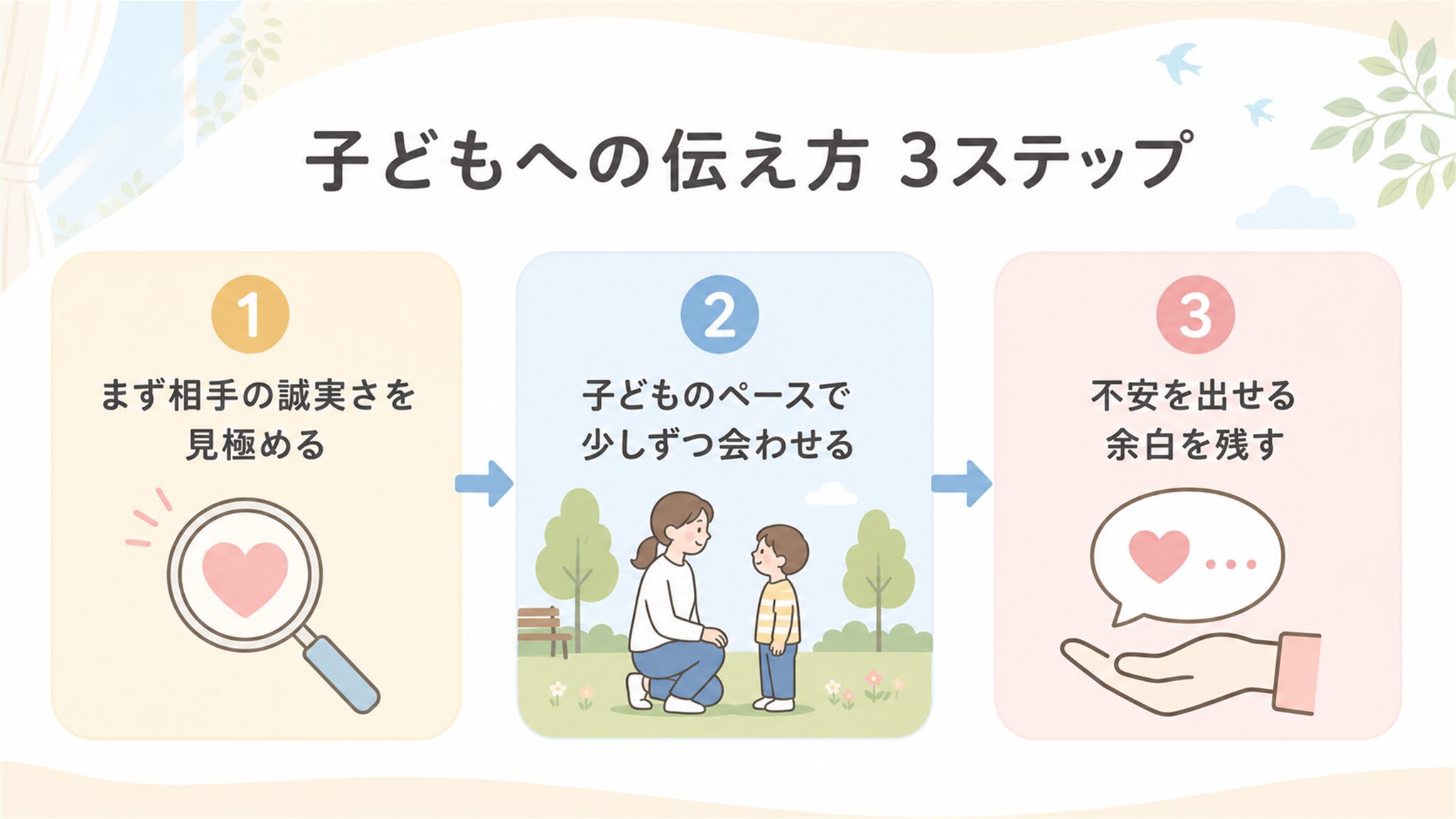 子どもへの伝え方 3ステップ

1
まず相手の誠実さを見極める

2
子どものペースで少しずつ会わせる

3
不安を出せる余白を残す